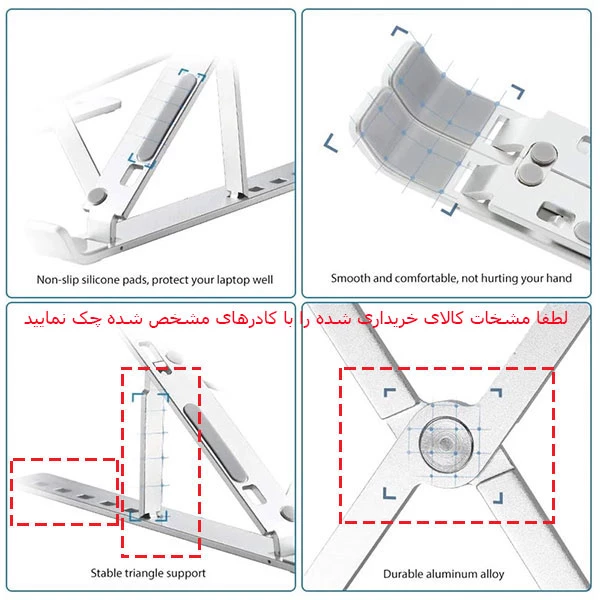 Non-slip silicone pads, protect your laptop well

Smooth and comfortable, not hurting your hand

لطفا مشخات کالای خریداری شده را با کادرهای مشخص شده چک نمایید

Stable triangle support

Durable aluminum alloy